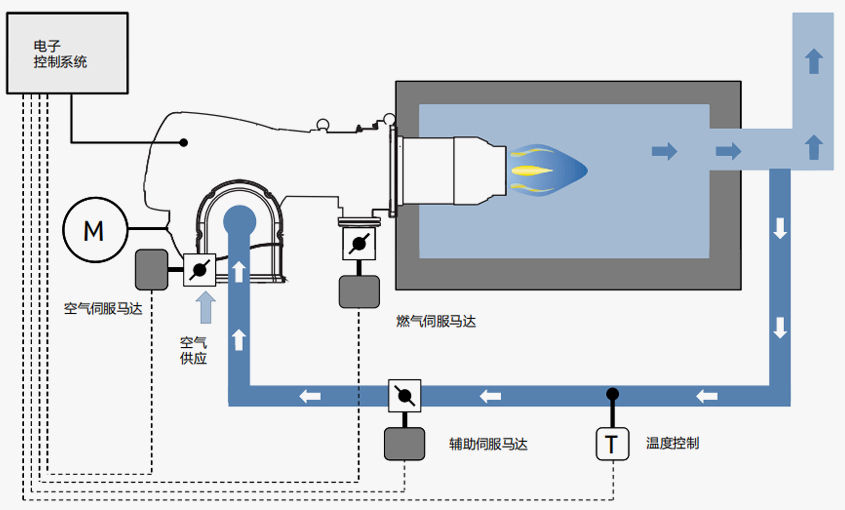 电子
控制系统

M

空气伺服马达

空气
供应

燃气伺服马达

辅助伺服马达

T

温度控制